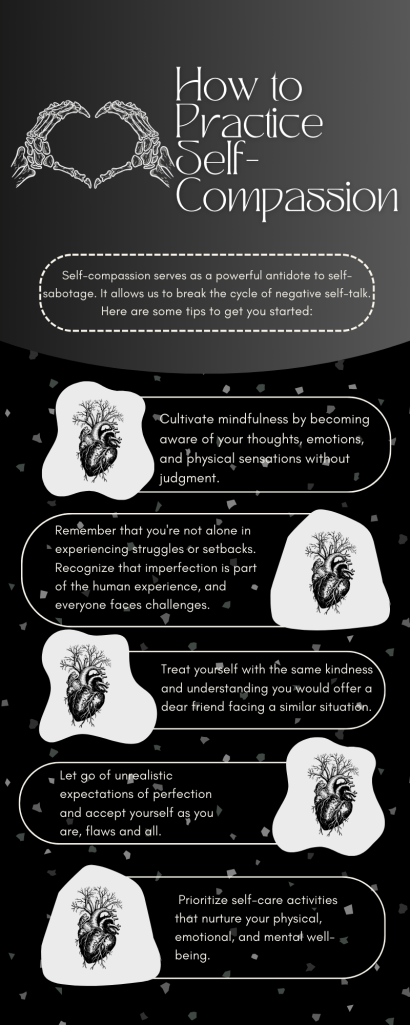 How to Practice Self-Compassion

Self-compassion serves as a powerful antidote to self-sabotage. It allows us to break the cycle of negative self-talk. Here are some tips to get you started:

Cultivate mindfulness by becoming aware of your thoughts, emotions, and physical sensations without judgment.

Remember that you're not alone in experiencing struggles or setbacks. Recognize that imperfection is part of the human experience, and everyone faces challenges.

Treat yourself with the same kindness and understanding you would offer a dear friend facing a similar situation.

Let go of unrealistic expectations of perfection and accept yourself as you are, flaws and all.

Prioritize self-care activities that nurture your physical, emotional, and mental well-being.